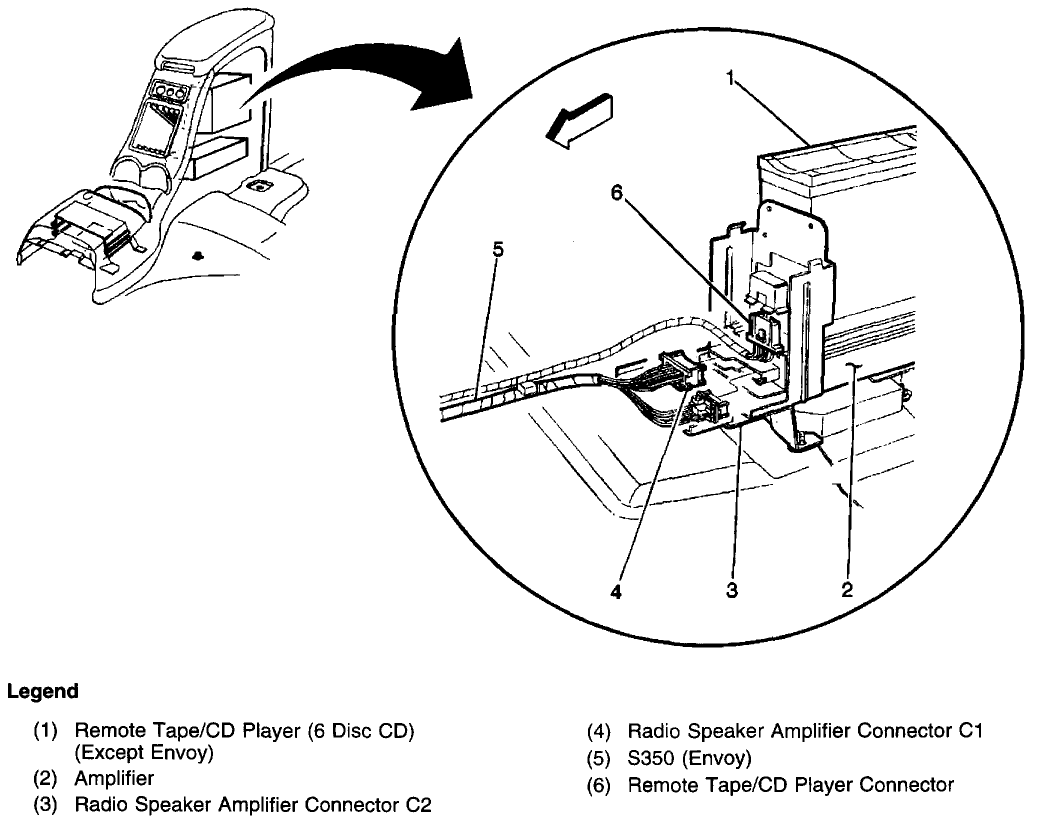 1

6

5

4

3

2

Legend

(1) Remote Tape/CD Player (6 Disc CD) (Except Envoy)
(2) Amplifier
(3) Radio Speaker Amplifier Connector C2

(4) Radio Speaker Amplifier Connector C1
(5) S350 (Envoy)
(6) Remote Tape/CD Player Connector