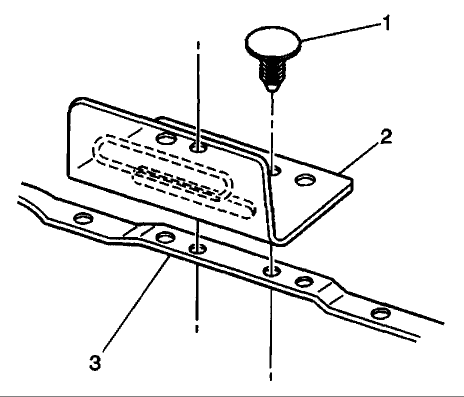 1
2
3