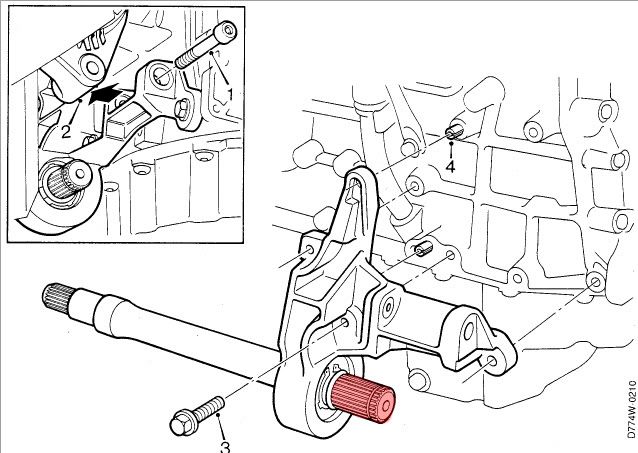 1
2
4
3
D774W-0210