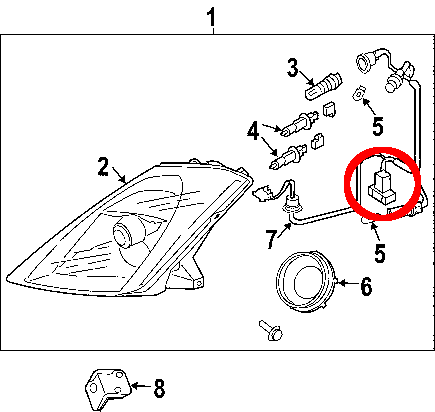 1
3
5
4
2
7
5
6
8