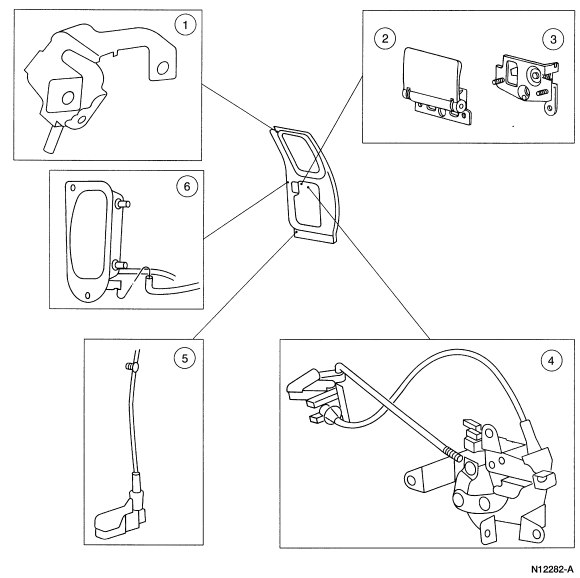 1
2
3
6
5
4
N12282-A