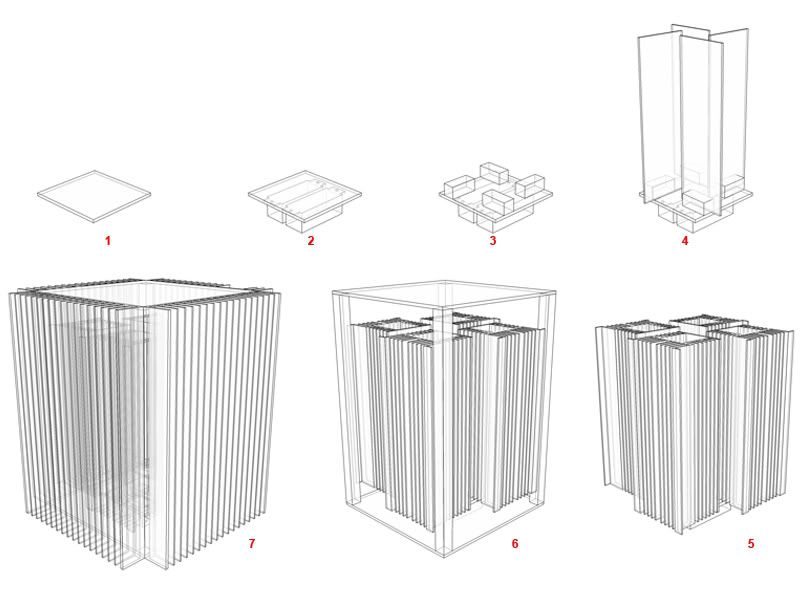 1
2
3
4
7
6
5